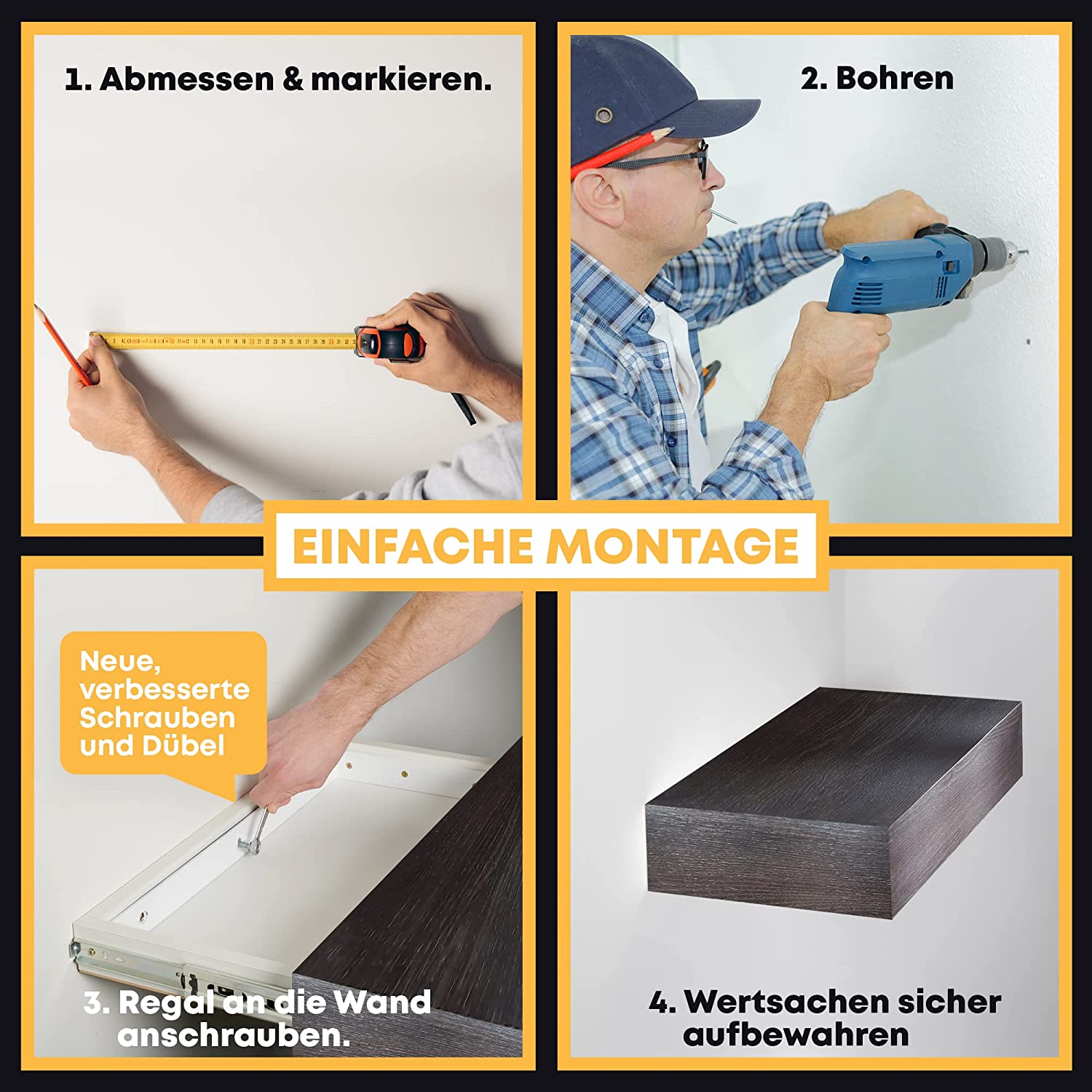 1. Abmessen & markieren.

2. Bohren

EINFACHE MONTAGE

Neue, verbesserte Schrauben und Dübel

3. Regal an die Wand anschrauben.

4. Wertsachen sicher aufbewahren