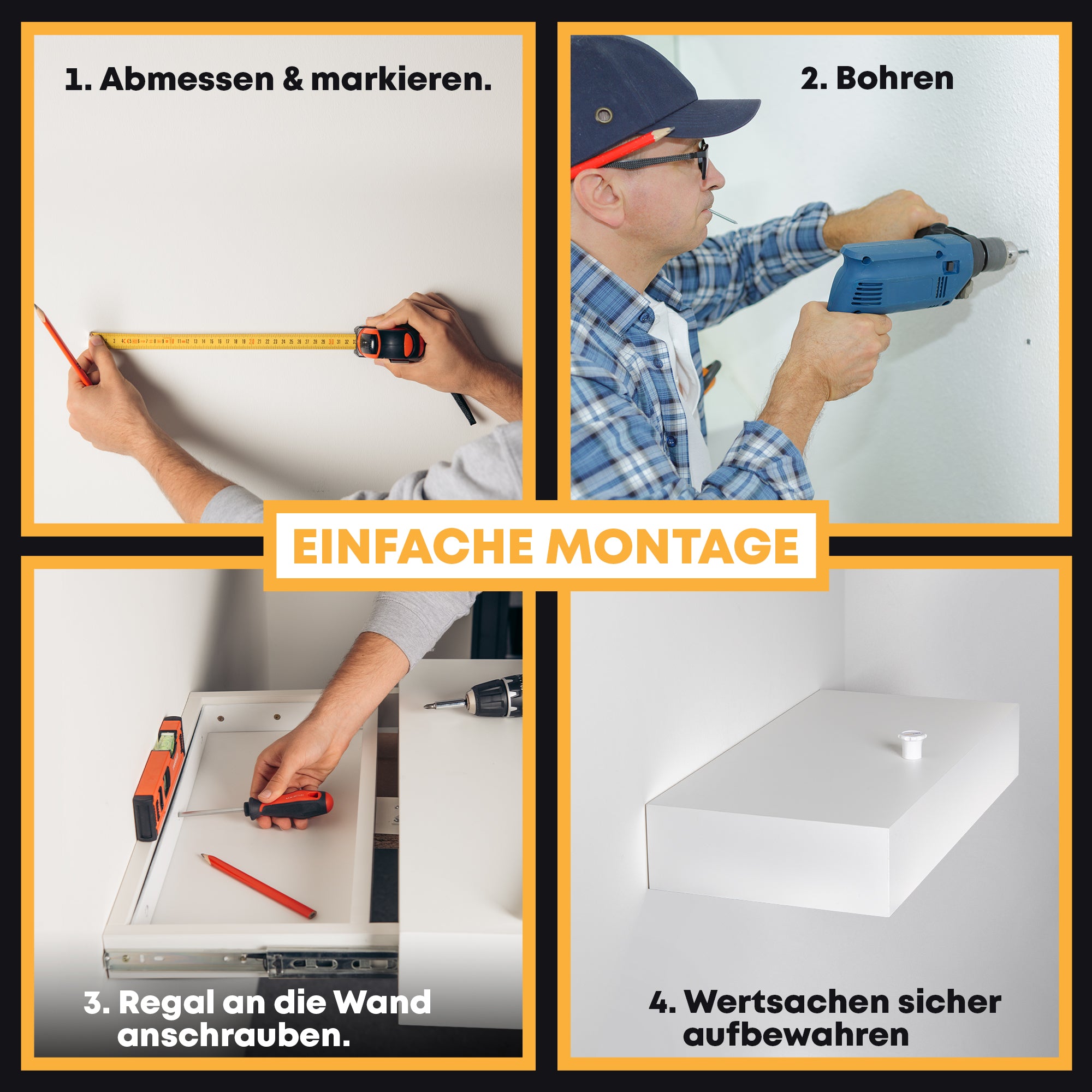 1. Abmessen & markieren.

2. Bohren

EINFACHE MONTAGE

3. Regal an die Wand anschrauben.

4. Wertsachen sicher aufbewahren